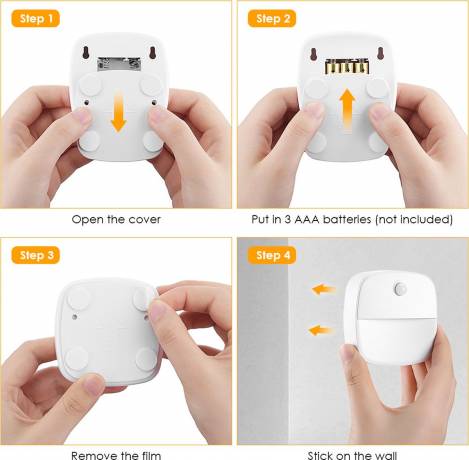 Step 1

Open the cover

Step 2

Put in 3 AAA batteries (not included)

Step 3

Remove the film

Step 4

Stick on the wall