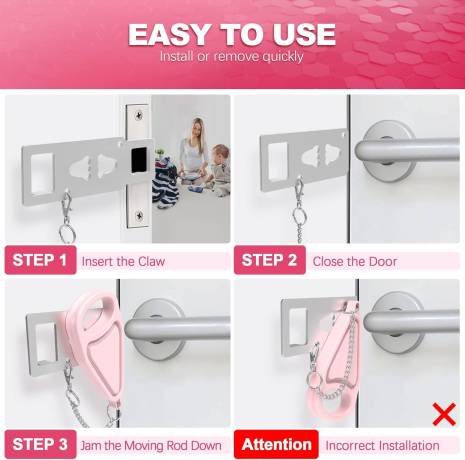 EASY TO USE
Install or remove quickly

STEP 1 Insert the Claw

STEP 2 Close the Door

STEP 3 Jam the Moving Rod Down

Attention Incorrect Installation